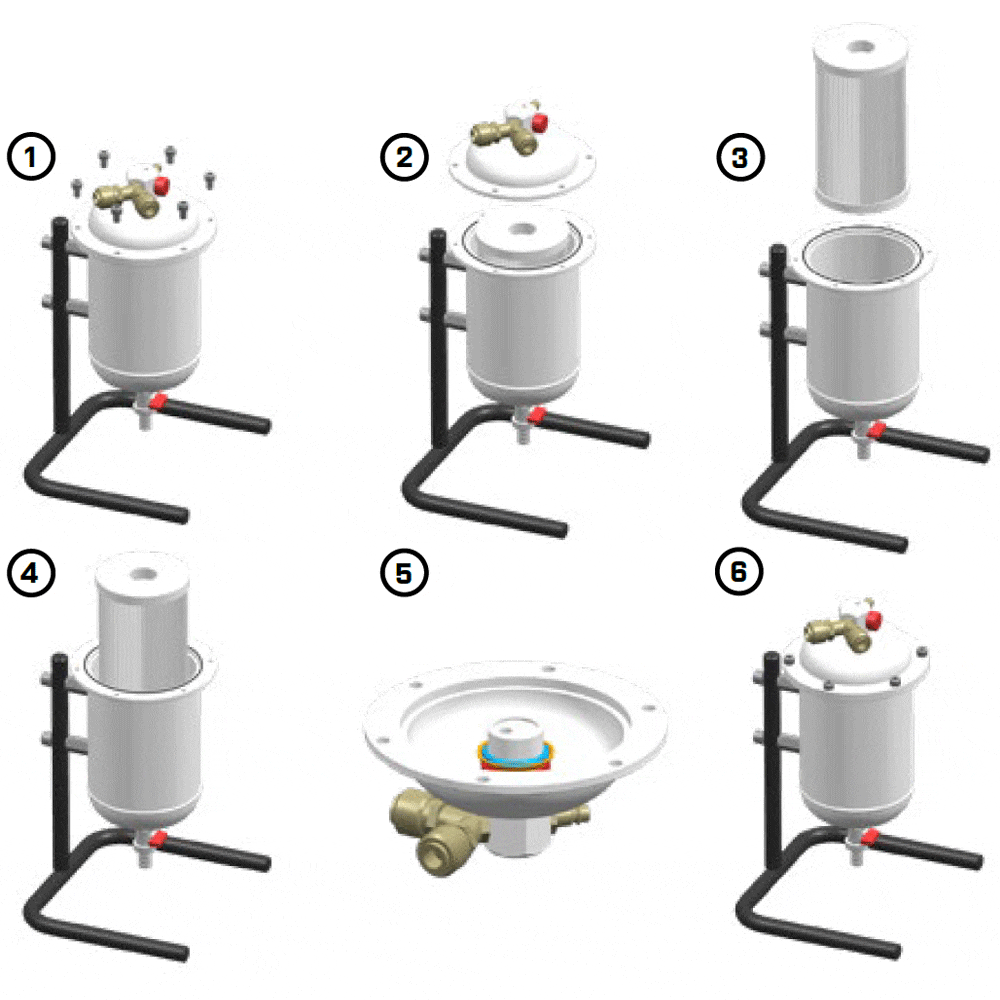 1

2

3

4

5

6